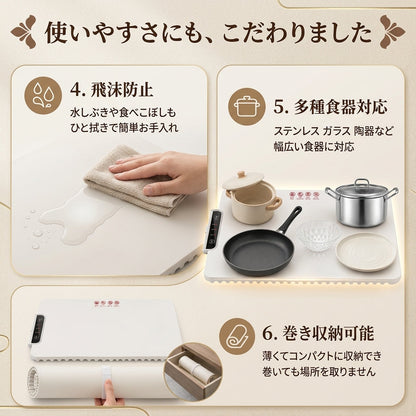 使いやすさにも、こだわりました

4. 飛沫防止

水しぶきや食べこぼしも
ひと拭きで簡単お手入れ

5. 多種食器対応

ステンレス ガラス 陶器など
幅広い食器に対応

6. 巻き収納可能

薄くてコンパクトに収納でき
巻いても場所を取りません